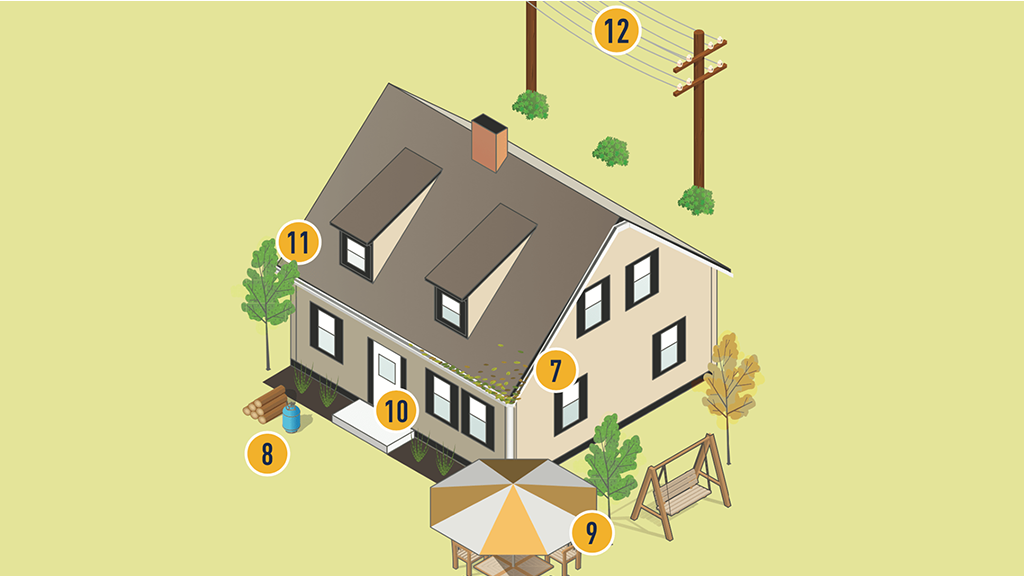 12

11

7

10

8

9