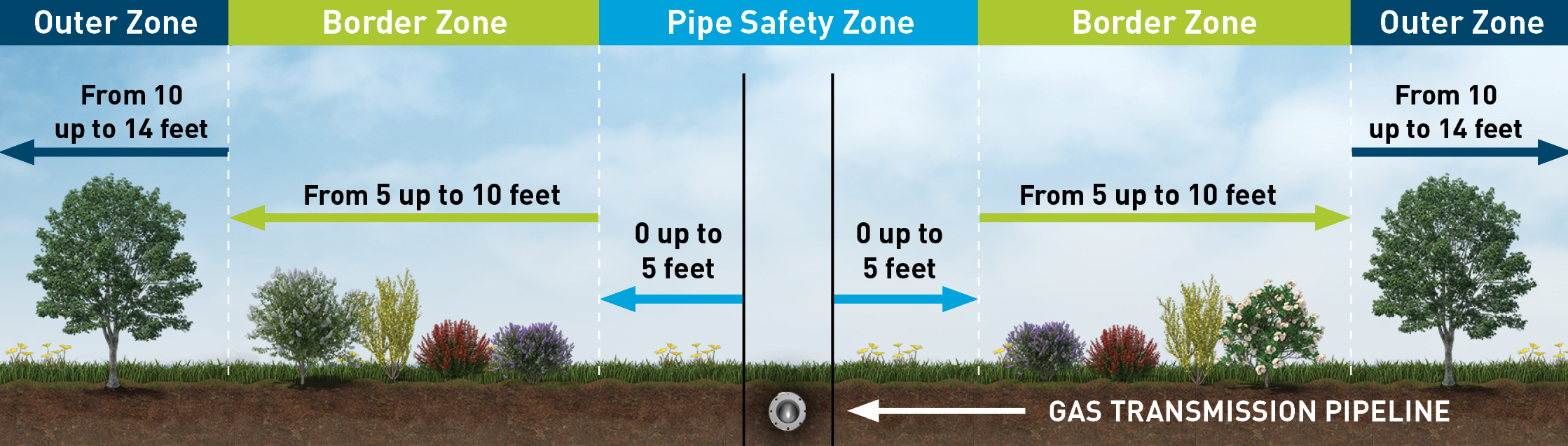 Outer Zone

Border Zone

Pipe Safety Zone

Border Zone

Outer Zone

From 10 up to 14 feet

From 5 up to 10 feet

0 up to 5 feet

0 up to 5 feet

From 5 up to 10 feet

From 10 up to 14 feet

GAS TRANSMISSION PIPELINE